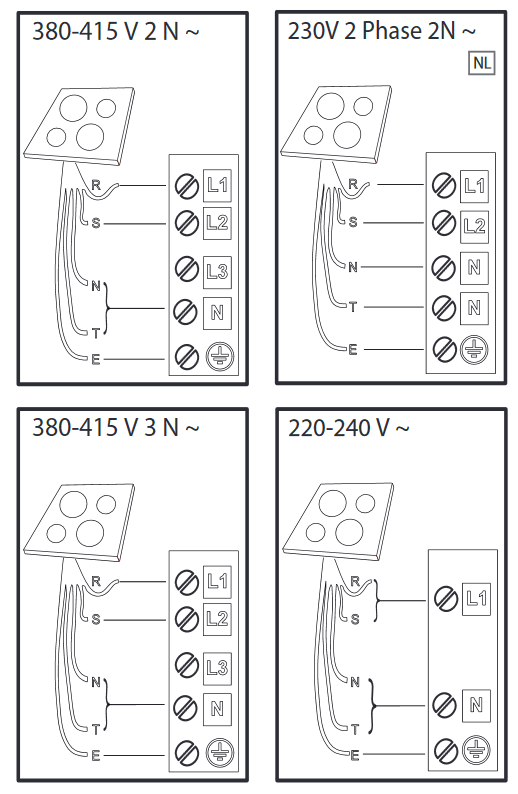 380-415 V 2 N ~

R
S
N
T
E
L1
L2
L3
N

230V 2 Phase 2N ~

NL

R
S
N
T
E
L1
L2
N
N

380-415 V 3 N ~

R
S
N
T
E
L1
L2
L3
N

220-240 V ~

R
S
N
T
E
L1
N